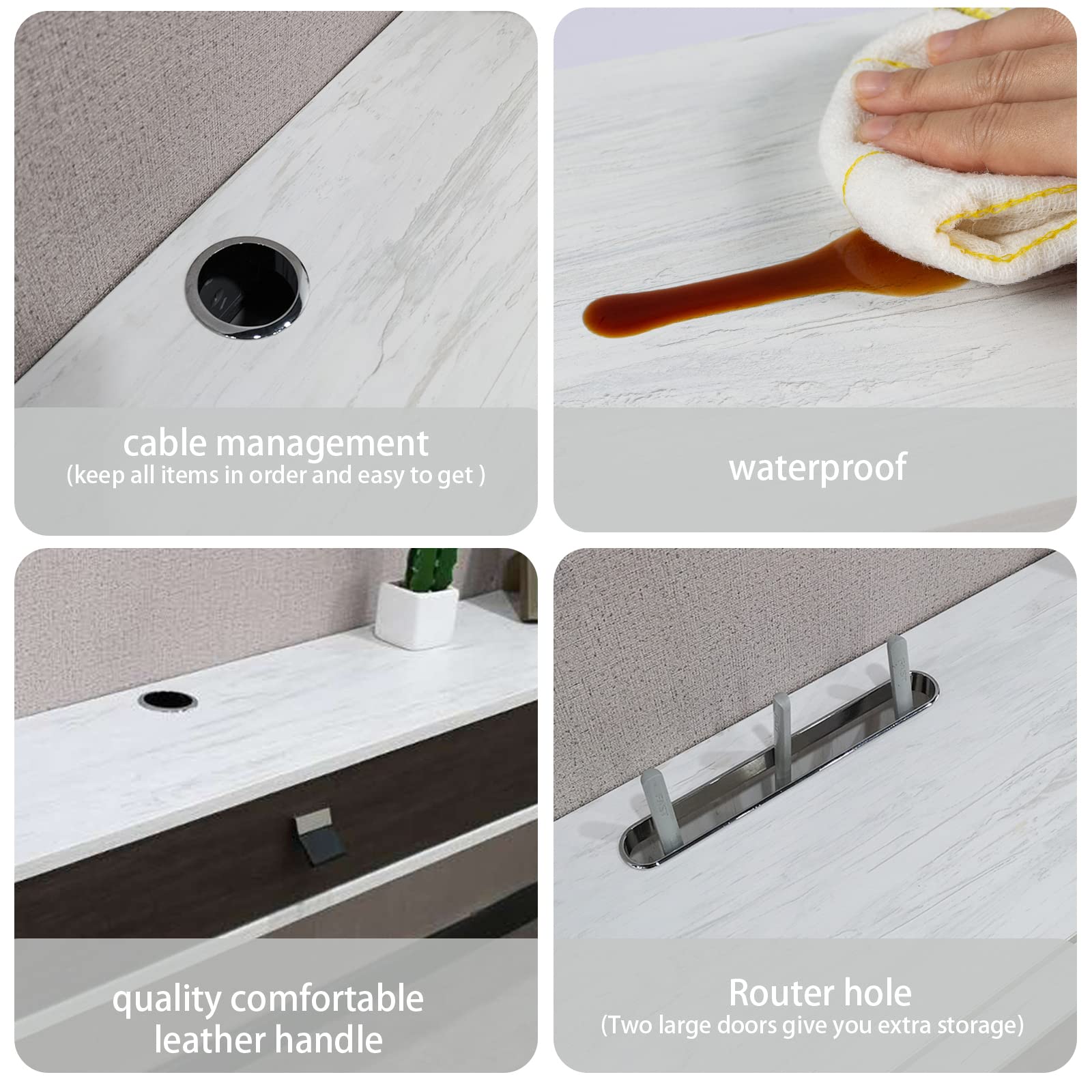 cable management
(keep all items in order and easy to get )

waterproof

quality comfortable leather handle

Router hole
(Two large doors give you extra storage)